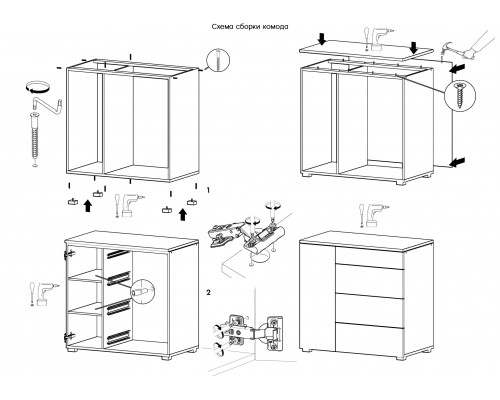 Схема сборки комода

1

2