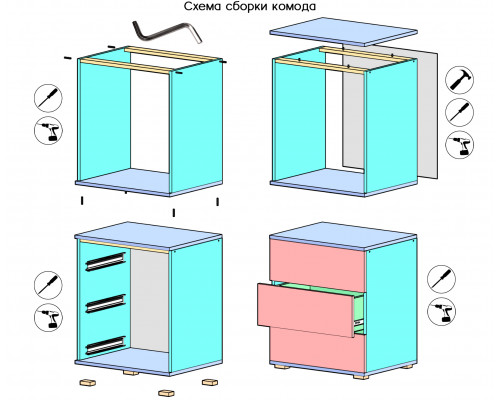 Схема сборки комода