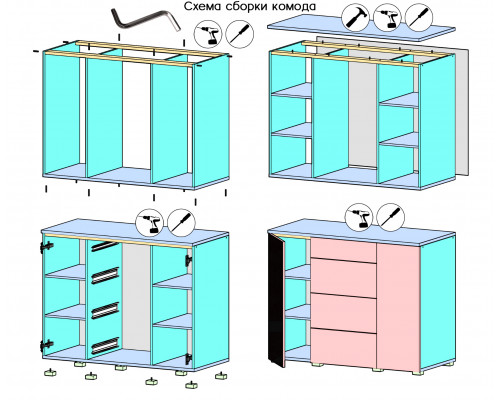 Схема сборки комода