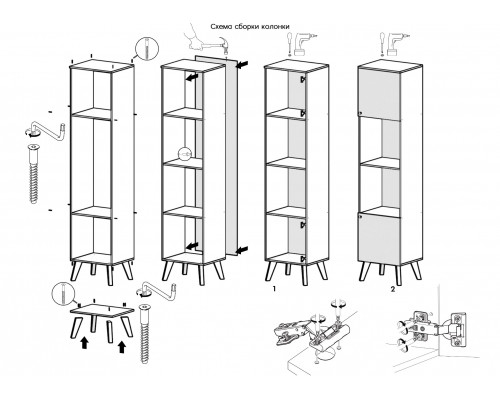 Схема сборки колонки

1

2